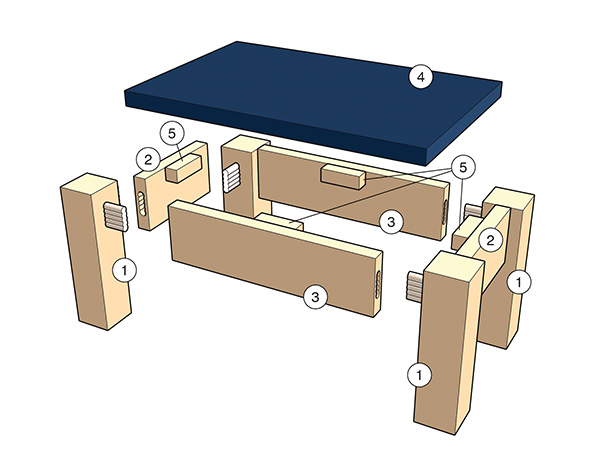 4
5
2
5
3
2
1
3
1
1