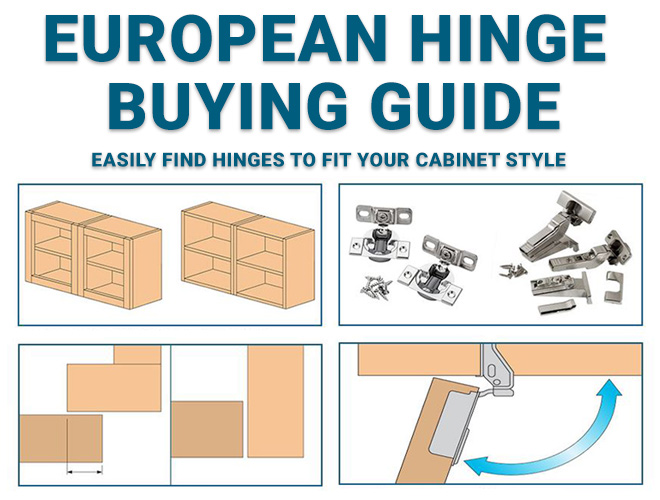 EUROPEAN HINGE BUYING GUIDE

EASILY FIND HINGES TO FIT YOUR CABINET STYLE